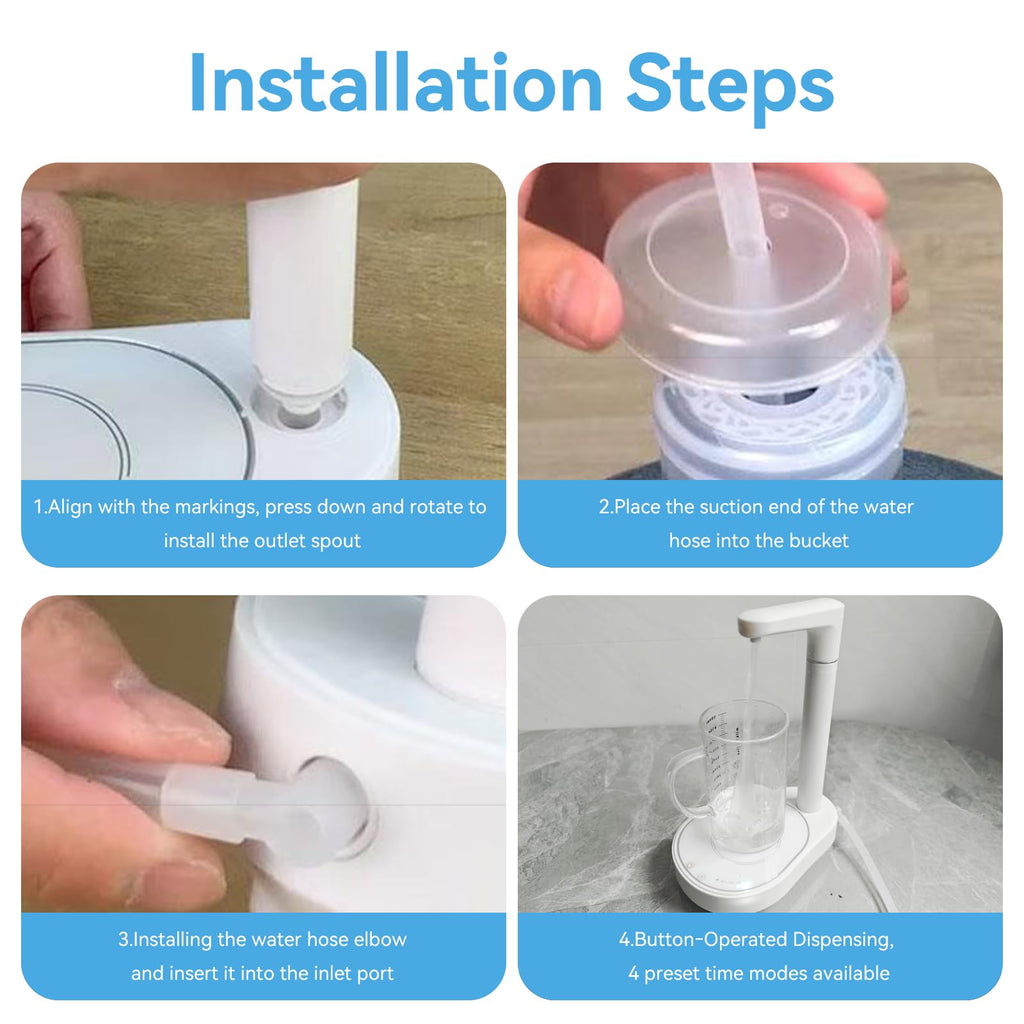 Installation Steps

1.Align with the markings, press down and rotate to install the outlet spout

2.Place the suction end of the water hose into the bucket

3.Installing the water hose elbow and insert it into the inlet port

4.Button-Operated Dispensing, 4 preset time modes available