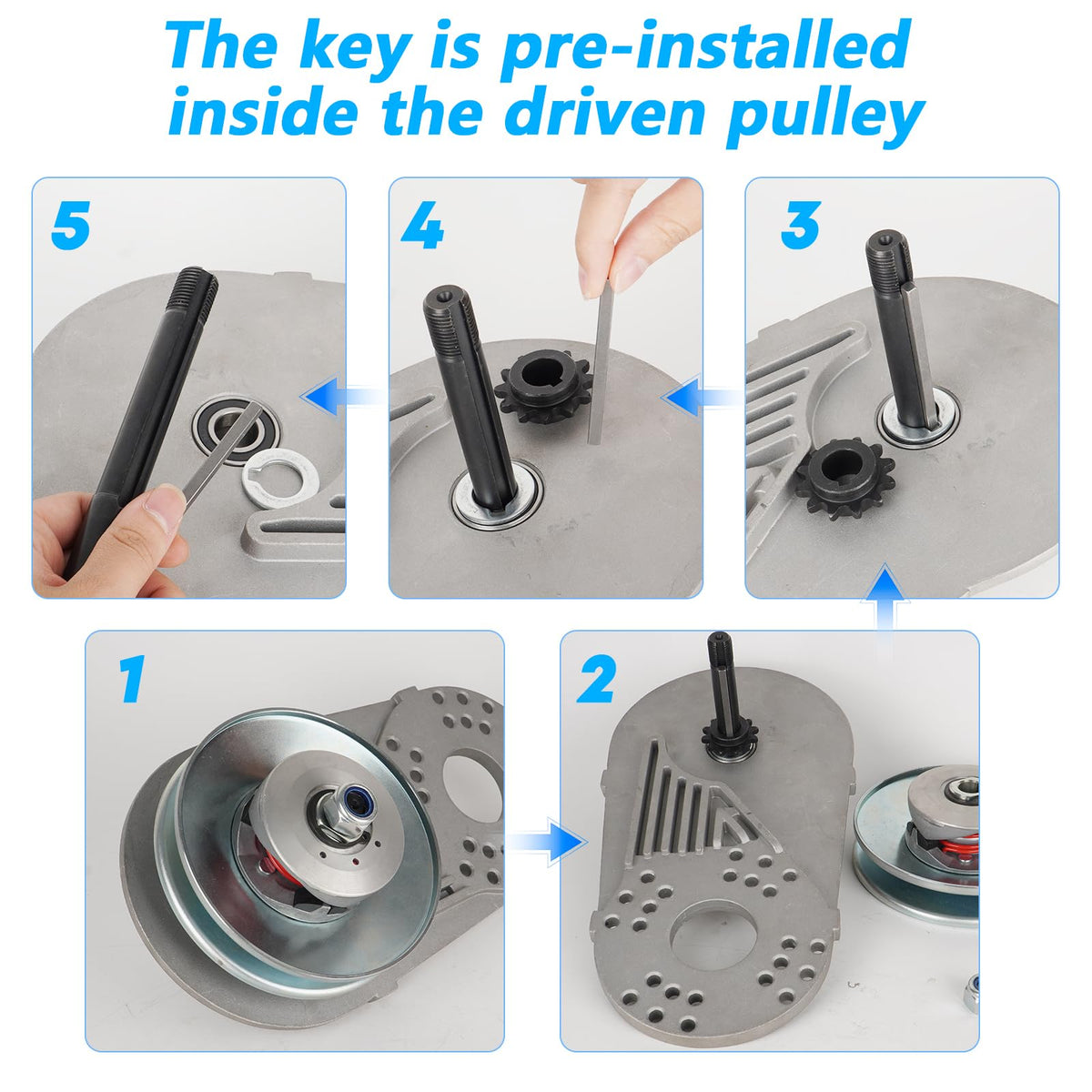 The key is pre-installed inside the driven pulley

5

4

3

1

2